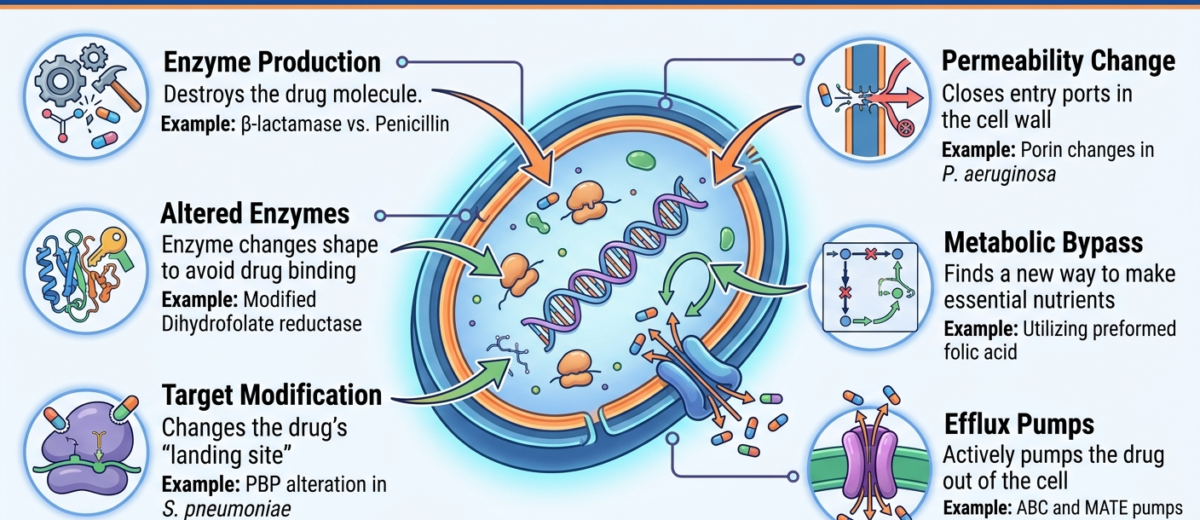 Enzyme Production
Destroys the drug molecule.
Example: β-lactamase vs. Penicillin

Altered Enzymes
Enzyme changes shape to avoid drug binding
Example: Modified Dihydrofolate reductase

Target Modification
Changes the drug's "landing site"
Example: PBP alteration in S. pneumoniae

Permeability Change
Closes entry ports in the cell wall
Example: Porin changes in P. aeruginosa

Metabolic Bypass
Finds a new way to make essential nutrients
Example: Utilizing preformed folic acid

Efflux Pumps
Actively pumps the drug out of the cell
Example: ABC and MATE pumps